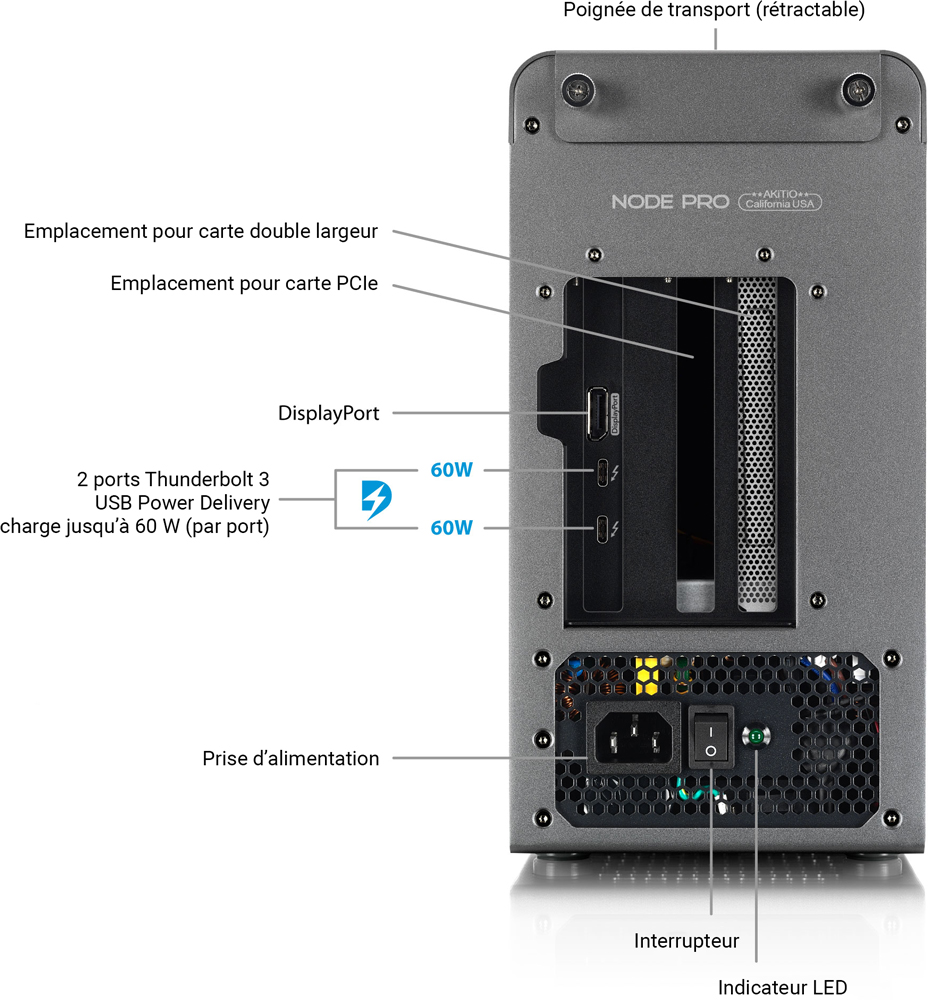 Poignée de transport (rétractable)

NODE PRO **AKiTiO** California USA

Emplacement pour carte double largeur

Emplacement pour carte PCIe

DisplayPort

DisplayPort

2 ports Thunderbolt 3 USB Power Delivery charge jusqu'à 60 W (par port)

60W

60W

Prise d'alimentation

Interrupteur

Indicateur LED